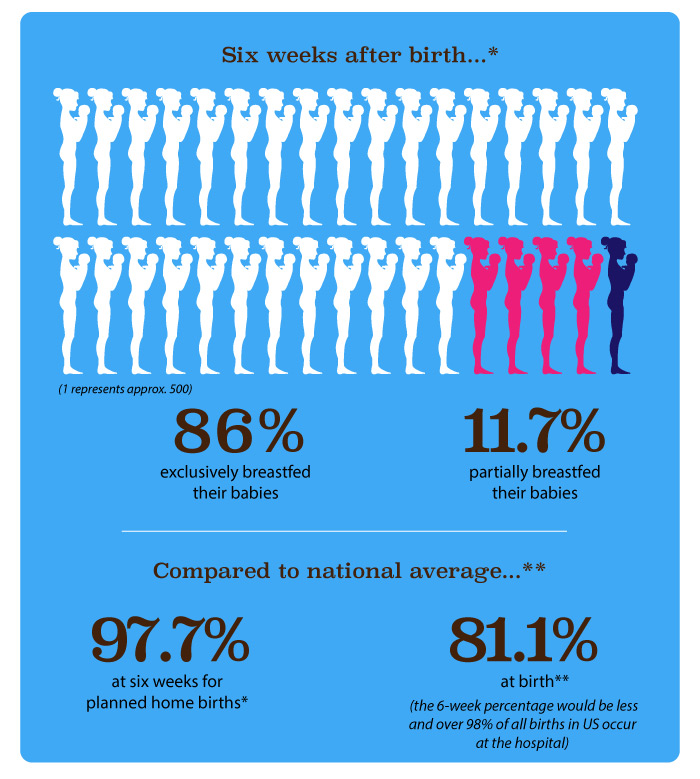 Six weeks after birth...*

(1 represents approx. 500)

86%
exclusively breastfed their babies

11.7%
partially breastfed their babies

Compared to national average...**

97.7%
at six weeks for planned home births*

81.1%
at birth**
(the 6-week percentage would be less and over 98% of all births in US occur at the hospital)