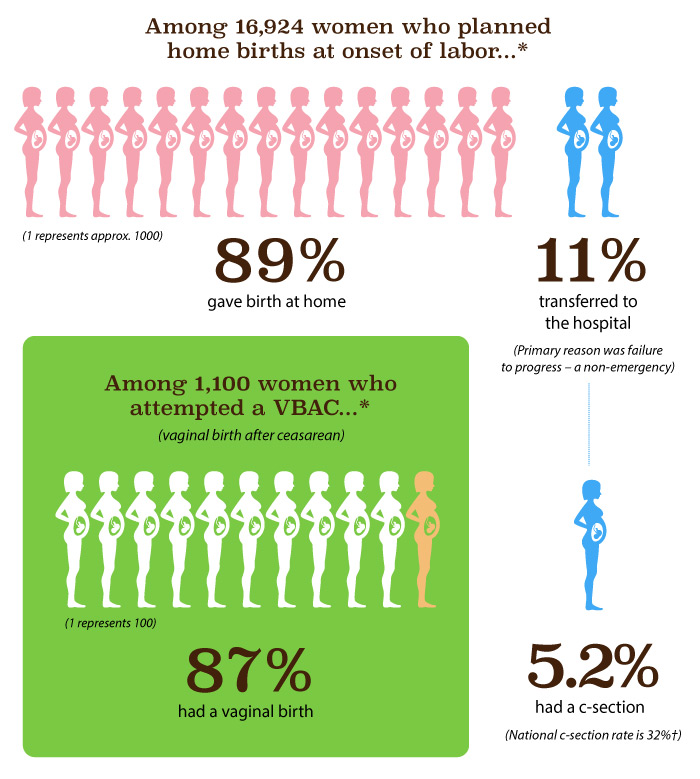 Among 16,924 women who planned home births at onset of labor...*

(1 represents approx. 1000)

89%
gave birth at home

11%
transferred to the hospital

(Primary reason was failure to progress – a non-emergency)

Among 1,100 women who attempted a VBAC...*
(vaginal birth after ceasarean)

(1 represents 100)

87%
had a vaginal birth

5.2%
had a c-section

(National c-section rate is 32%†)